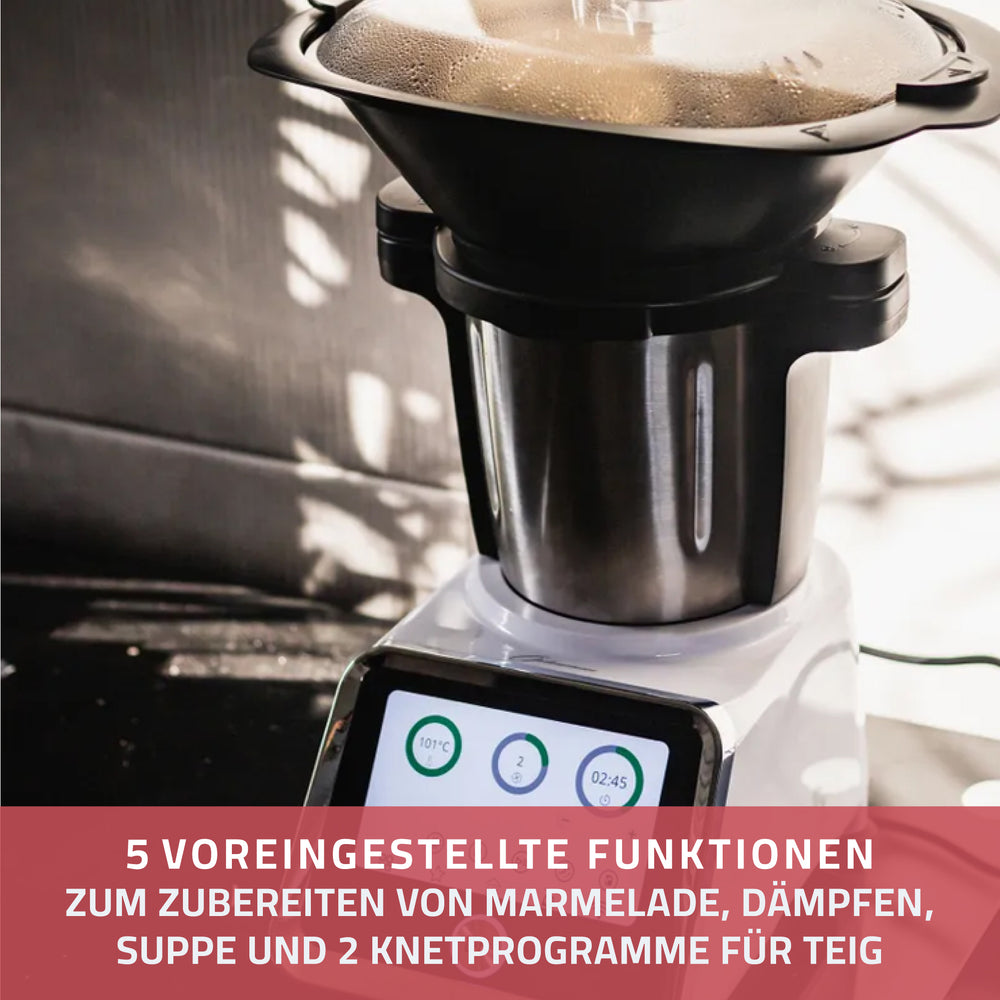 101°C

2

02:45

5 VOREINGESTELLTE FUNKTIONEN
ZUM ZUBEREITEN VON MARMELADE, DÄMPFEN, SUPPE UND 2 KNETPROGRAMME FÜR TEIG